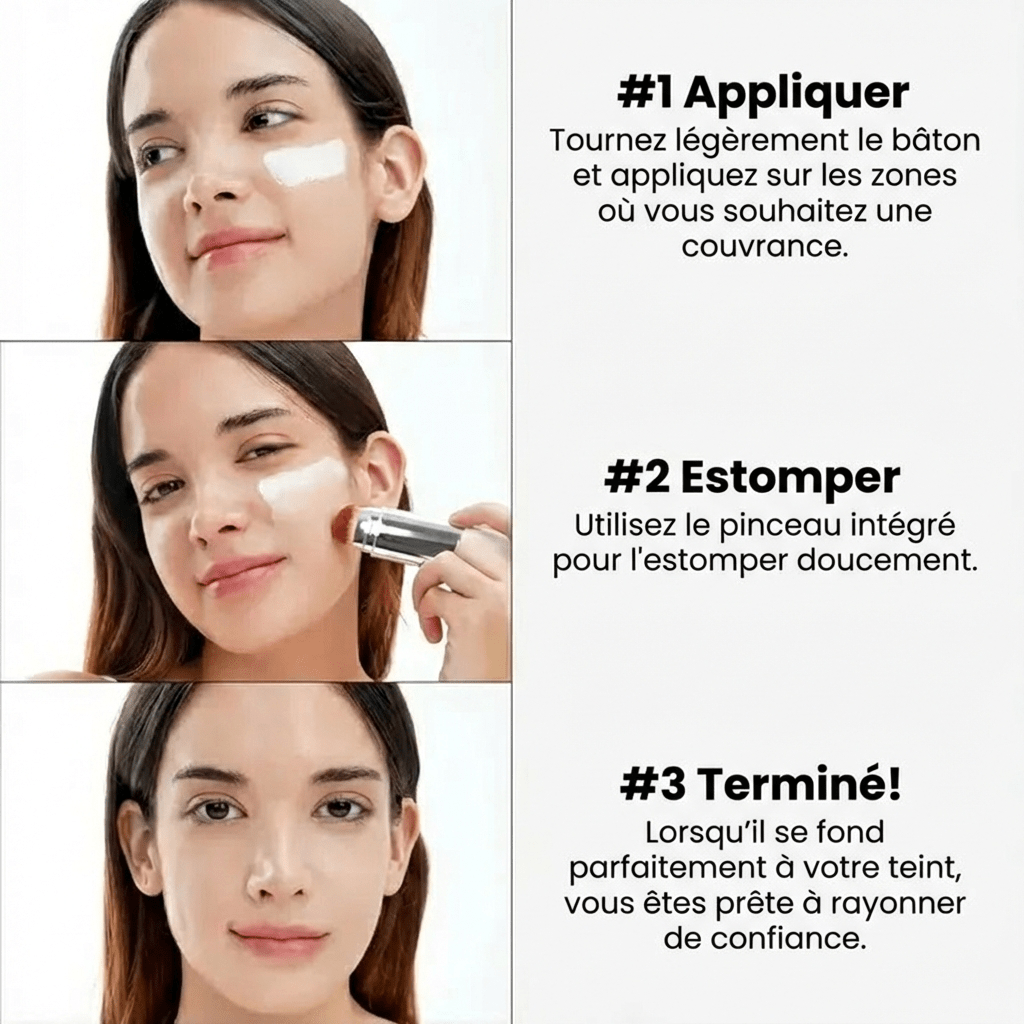 #1 Appliquer
Tournez légèrement le bâton et appliquez sur les zones où vous souhaitez une couvrance.

#2 Estomper
Utilisez le pinceau intégré pour l'estomper doucement.

#3 Terminé!
Lorsqu'il se fond parfaitement à votre teint, vous êtes prête à rayonner de confiance.