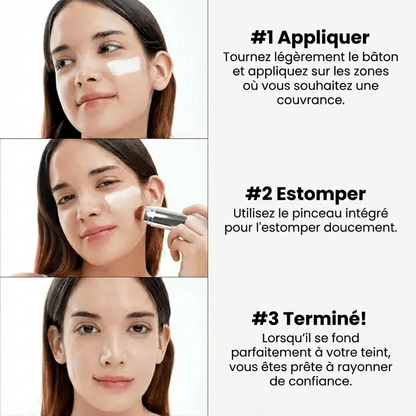 #1 Appliquer

Tournez légèrement le bâton et appliquez sur les zones où vous souhaitez une couvrance.

#2 Estomper

Utilisez le pinceau intégré pour l'estomper doucement.

#3 Terminé!

Lorsqu'il se fond parfaitement à votre teint, vous êtes prête à rayonner de confiance.