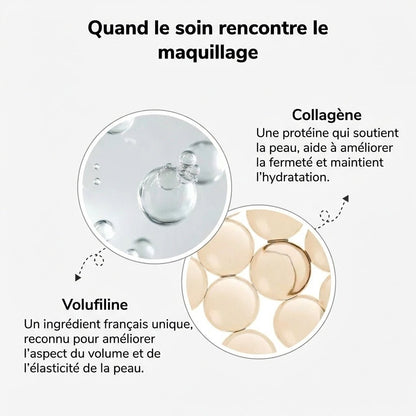 Quand le soin rencontre le maquillage

Collagène
Une protéine qui soutient la peau, aide à améliorer la fermeté et maintient l'hydratation.

Volufiline
Un ingrédient français unique, reconnu pour améliorer l'aspect du volume et de l'élasticité de la peau.